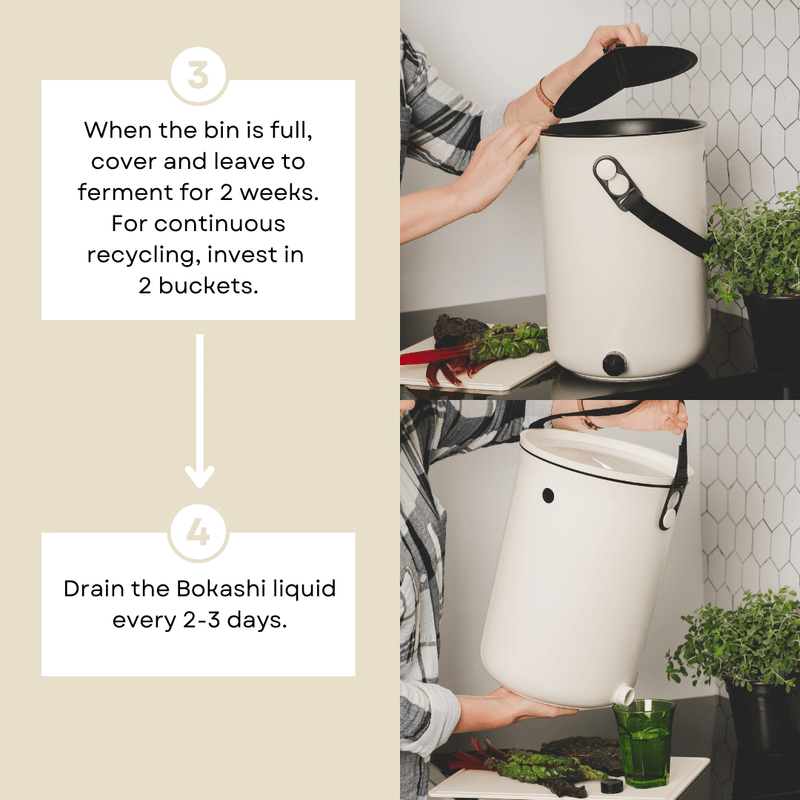 3

When the bin is full, cover and leave to ferment for 2 weeks. For continuous recycling, invest in 2 buckets.

4

Drain the Bokashi liquid every 2-3 days.