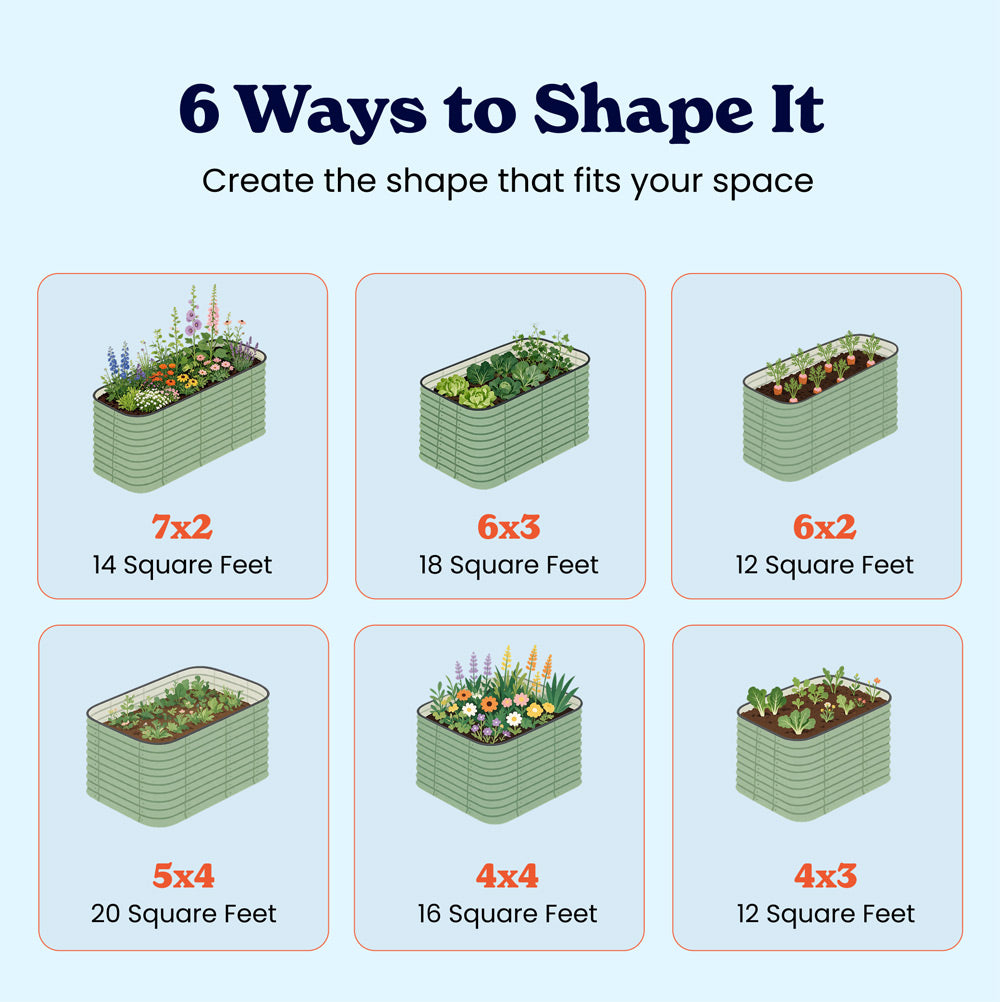 6 Ways to Shape It

Create the shape that fits your space

7x2
14 Square Feet

6x3
18 Square Feet

6x2
12 Square Feet

5x4
20 Square Feet

4x4
16 Square Feet

4x3
12 Square Feet