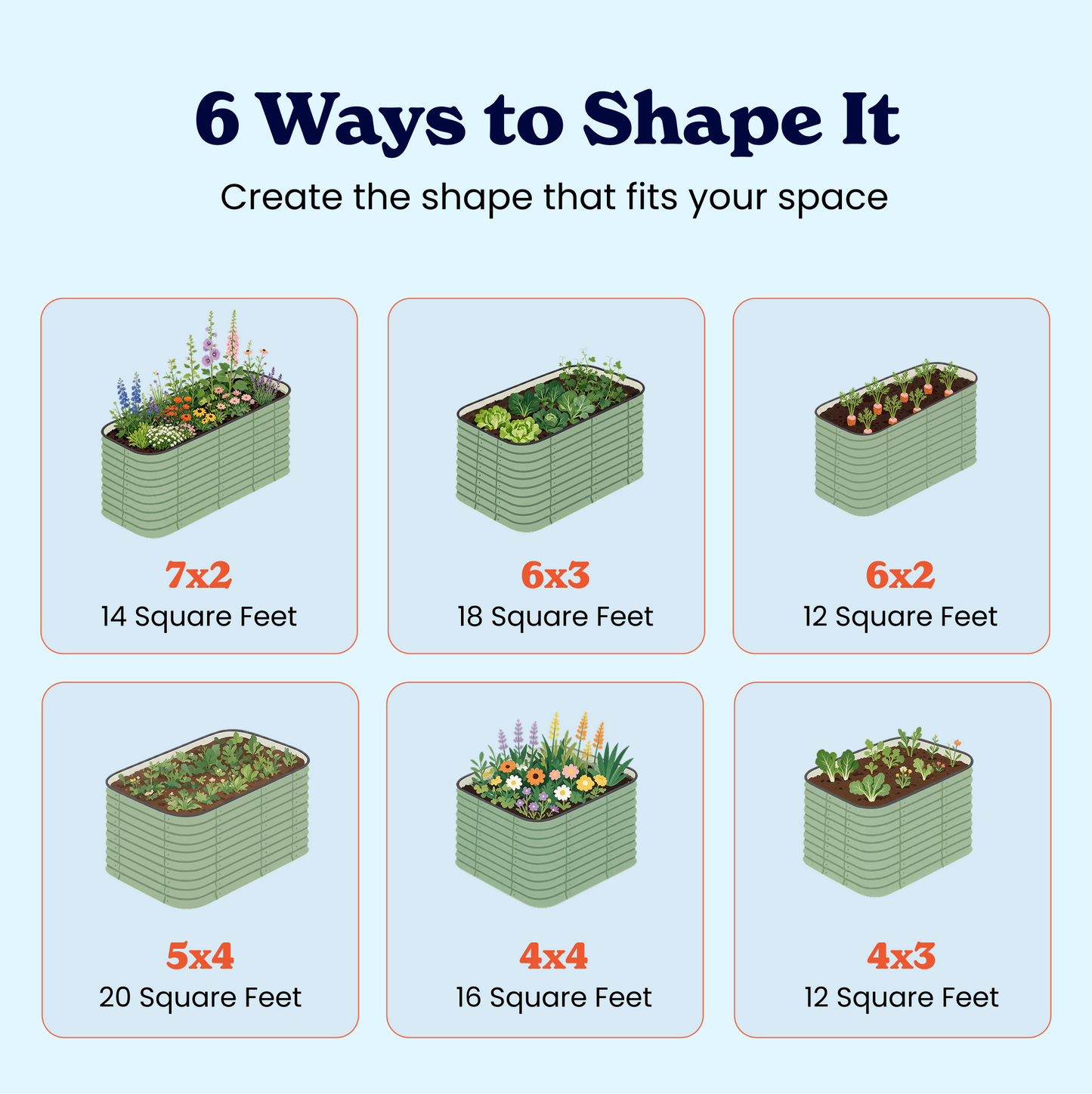 6 Ways to Shape It

Create the shape that fits your space

7x2
14 Square Feet

6x3
18 Square Feet

6x2
12 Square Feet

5x4
20 Square Feet

4x4
16 Square Feet

4x3
12 Square Feet