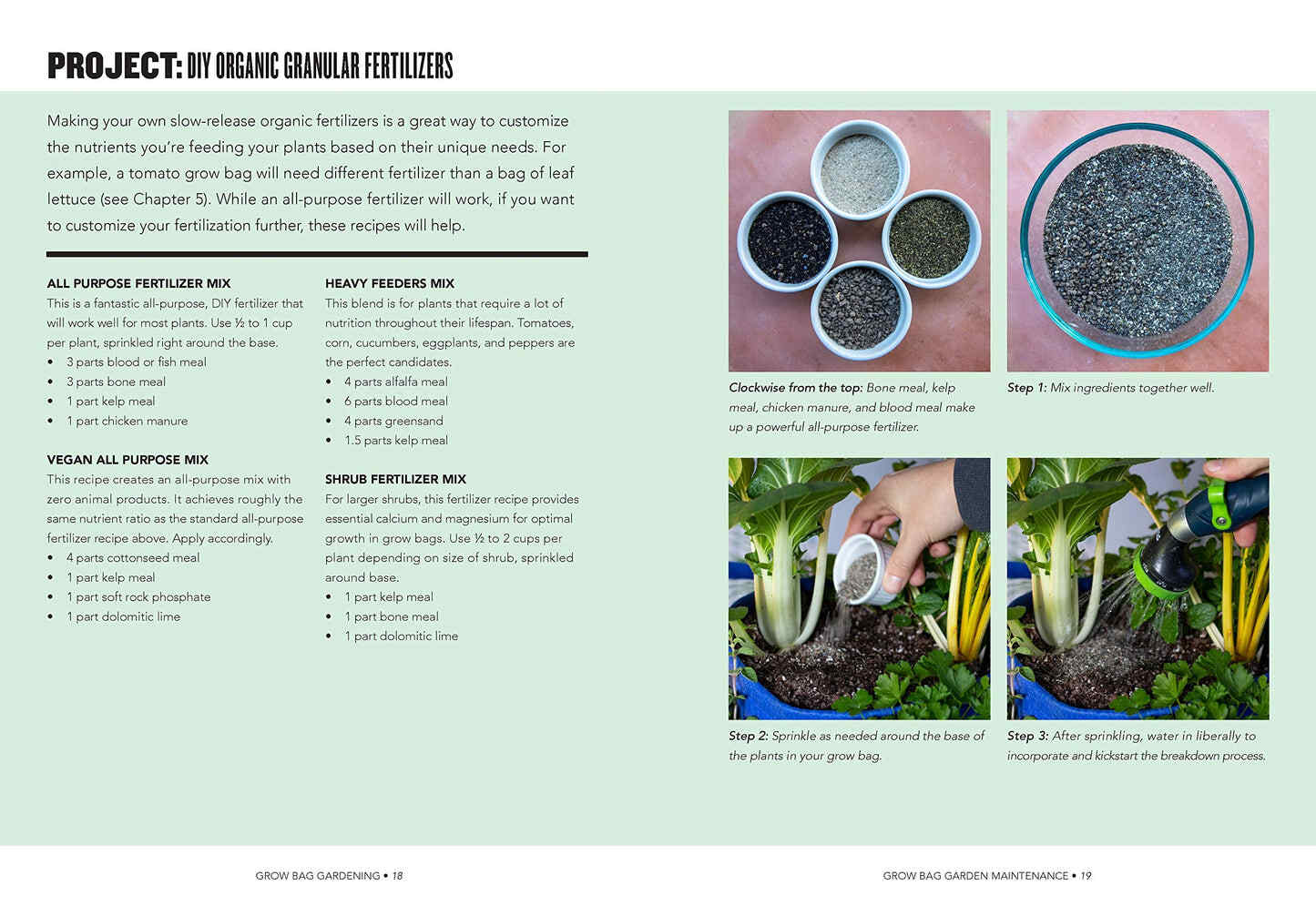 PROJECT: DIY ORGANIC GRANULAR FERTILIZERS

Making your own slow-release organic fertilizers is a great way to customize the nutrients you're feeding your plants based on their unique needs. For example, a tomato grow bag will need different fertilizer than a bag of leaf lettuce (see Chapter 5). While an all-purpose fertilizer will work, if you want to customize your fertilization further, these recipes will help.

ALL PURPOSE FERTILIZER MIX
This is a fantastic all-purpose, DIY fertilizer that will work well for most plants. Use ½ to 1 cup per plant, sprinkled right around the base.
• 3 parts blood or fish meal
• 3 parts bone meal
• 1 part kelp meal
• 1 part chicken manure

VEGAN ALL PURPOSE MIX
This recipe creates an all-purpose mix with zero animal products. It achieves roughly the same nutrient ratio as the standard all-purpose fertilizer recipe above. Apply accordingly.
• 4 parts cottonseed meal
• 1 part kelp meal
• 1 part soft rock phosphate
• 1 part dolomitic lime

HEAVY FEEDERS MIX
This blend is for plants that require a lot of nutrition throughout their lifespan. Tomatoes, corn, cucumbers, eggplants, and peppers are the perfect candidates.
• 4 parts alfalfa meal
• 6 parts blood meal
• 4 parts greensand
• 1.5 parts kelp meal

SHRUB FERTILIZER MIX
For larger shrubs, this fertilizer recipe provides essential calcium and magnesium for optimal growth in grow bags. Use ½ to 2 cups per plant depending on size of shrub, sprinkled around base.
• 1 part kelp meal
• 1 part bone meal
• 1 part dolomitic lime

Clockwise from the top: Bone meal, kelp meal, chicken manure, and blood meal make up a powerful all-purpose fertilizer.

Step 1: Mix ingredients together well.

Step 2: Sprinkle as needed around the base of the plants in your grow bag.

Step 3: After sprinkling, water in liberally to incorporate and kickstart the breakdown process.

GROW BAG GARDENING • 18

GROW BAG GARDEN MAINTENANCE • 19